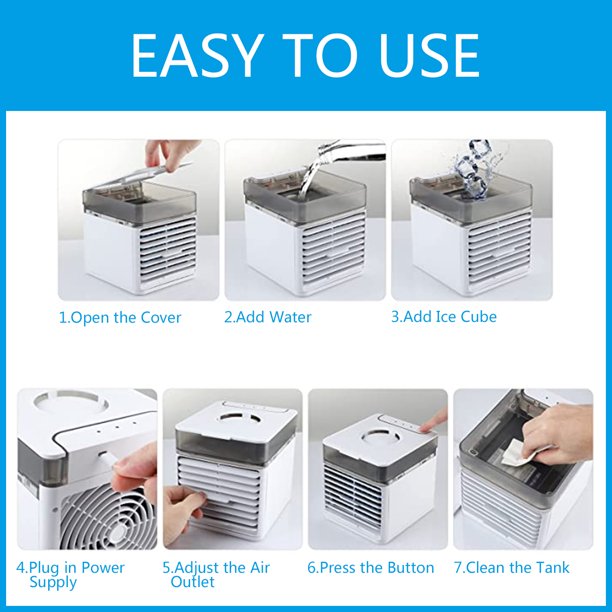 EASY TO USE

1.Open the Cover

2.Add Water

3.Add Ice Cube

4.Plug in Power Supply

5.Adjust the Air Outlet

6.Press the Button

7.Clean the Tank