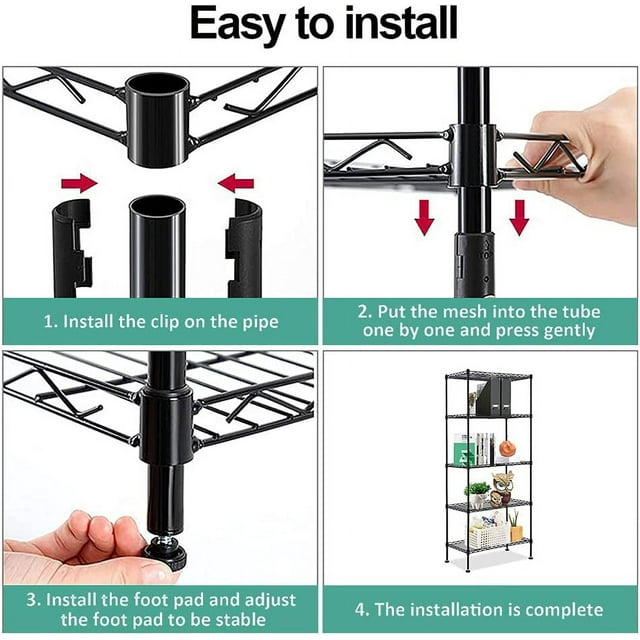 Easy to install

1. Install the clip on the pipe

2. Put the mesh into the tube one by one and press gently

3. Install the foot pad and adjust the foot pad to be stable

4. The installation is complete