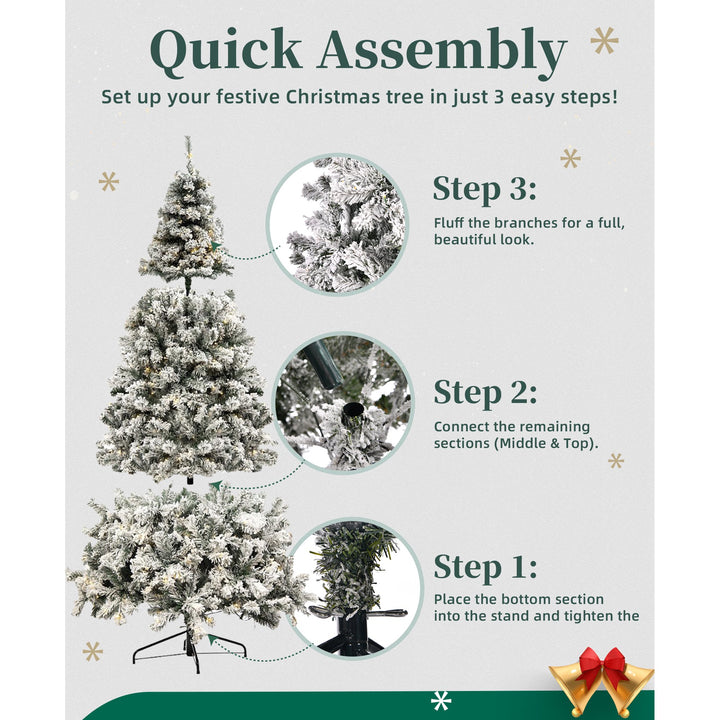 Quick Assembly

Set up your festive Christmas tree in just 3 easy steps!

Step 3:

Fluff the branches for a full, beautiful look.

Step 2:

Connect the remaining sections (Middle & Top).

Step 1:

Place the bottom section into the stand and tighten the