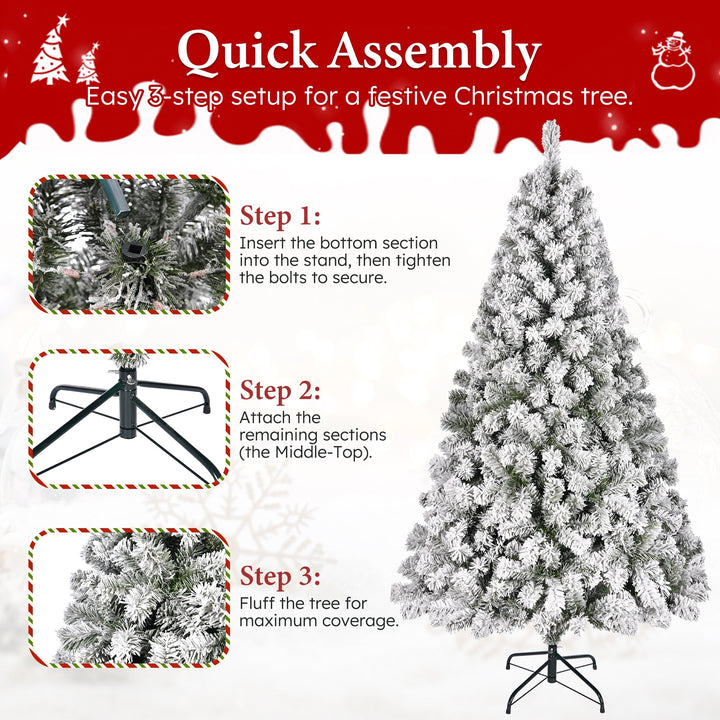 Quick Assembly

Easy 3-step setup for a festive Christmas tree.

Step 1:
Insert the bottom section into the stand, then tighten the bolts to secure.

Step 2:
Attach the remaining sections (the Middle-Top).

Step 3:
Fluff the tree for maximum coverage.