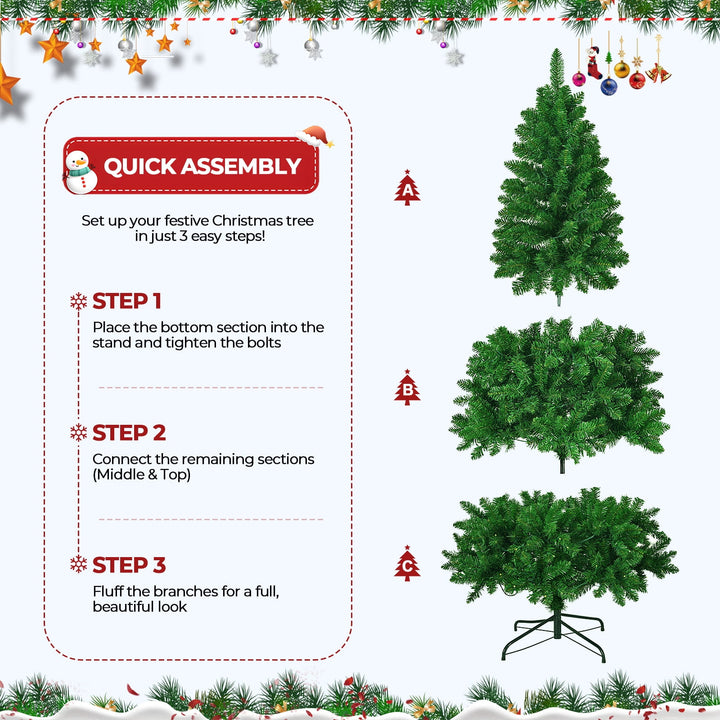 QUICK ASSEMBLY

Set up your festive Christmas tree in just 3 easy steps!

STEP 1
Place the bottom section into the stand and tighten the bolts

STEP 2
Connect the remaining sections (Middle & Top)

STEP 3
Fluff the branches for a full, beautiful look

A

B

C