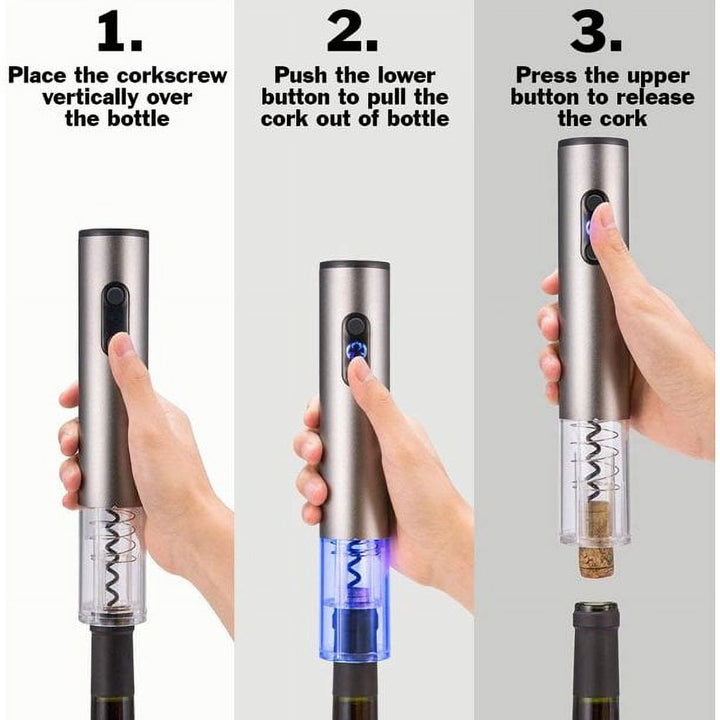 1.
Place the corkscrew vertically over the bottle

2.
Push the lower button to pull the cork out of bottle

3.
Press the upper button to release the cork